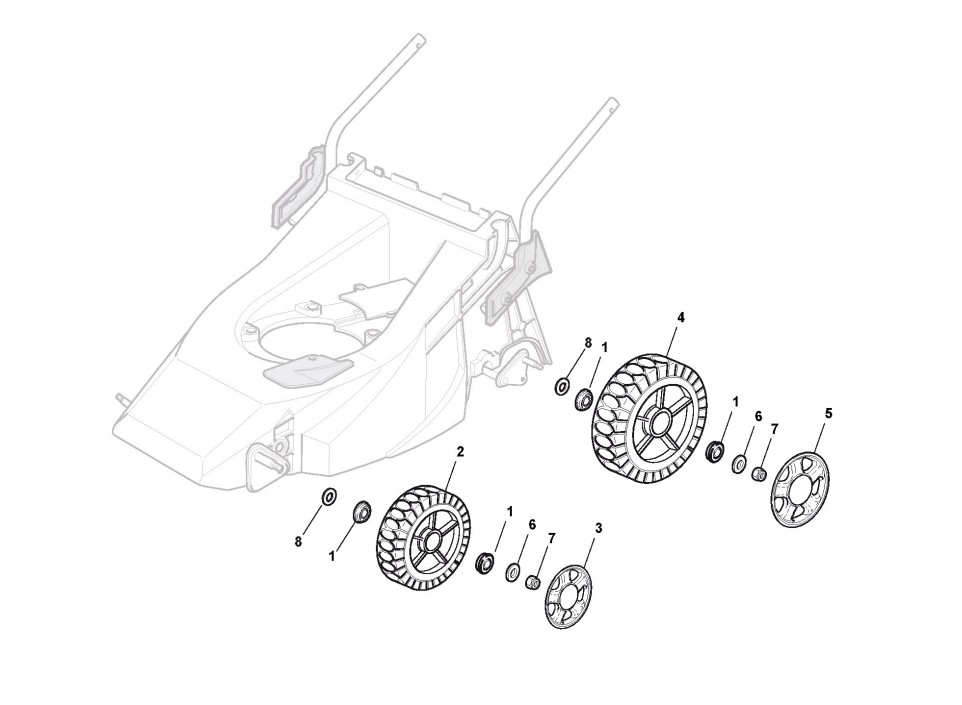 4
8
1
1
6
7
5
2
8
1
1
6
7
3