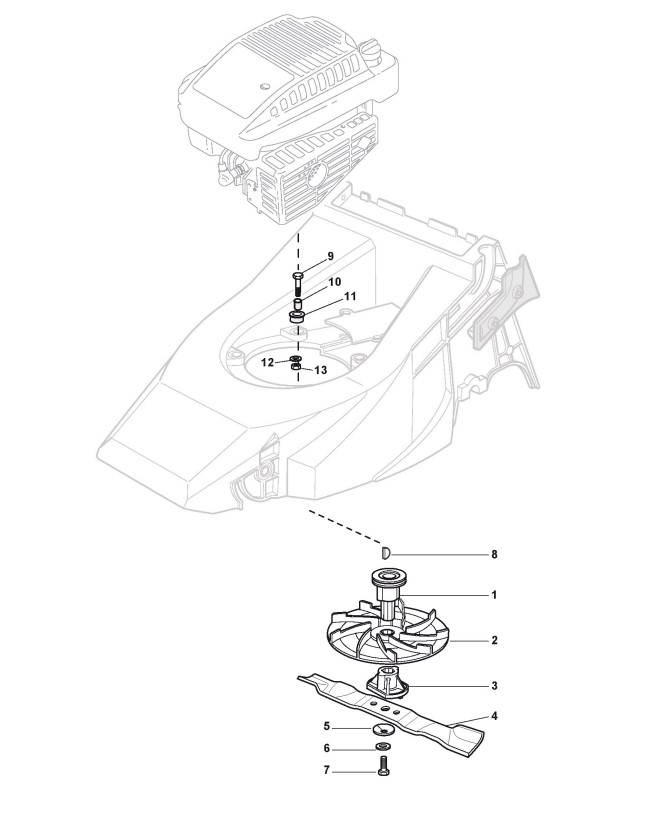 9
10
11
12
13
8
1
2
3
4
5
6
7