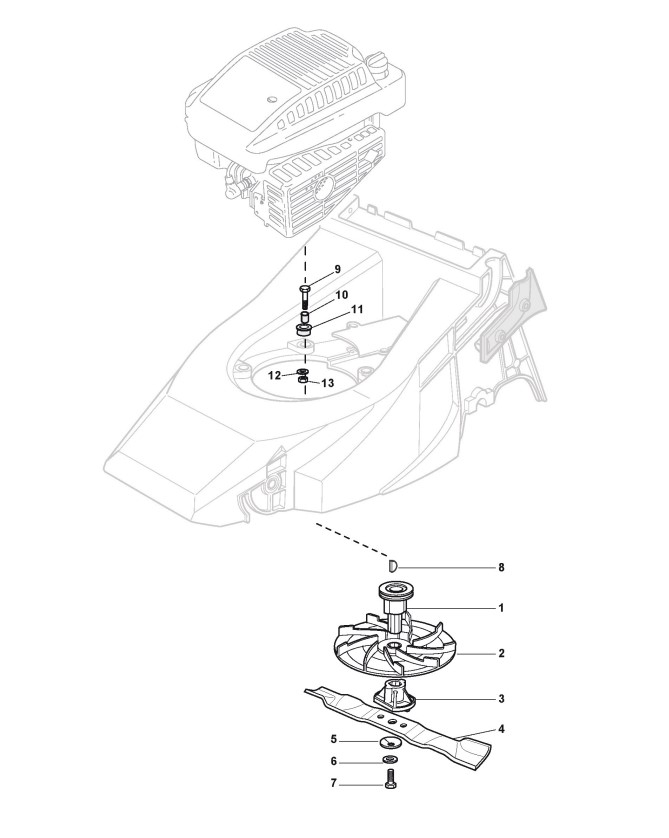 9
10
11
12
13
8
1
2
3
4
5
6
7