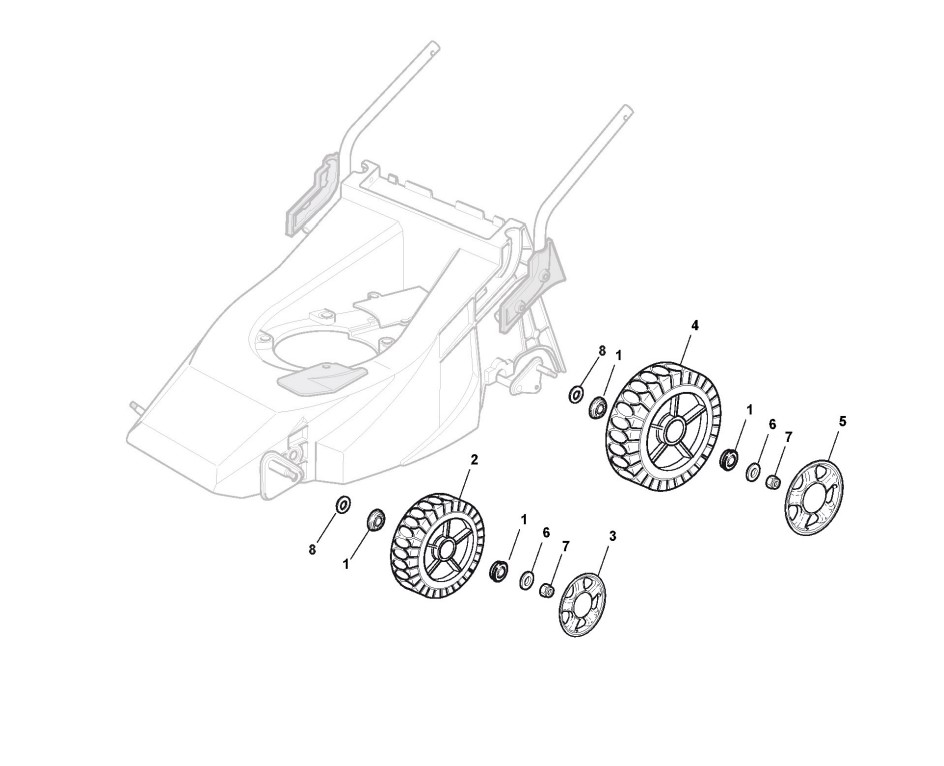 4
8
1
1
6
7
5
2
8
1
1
6
7
3