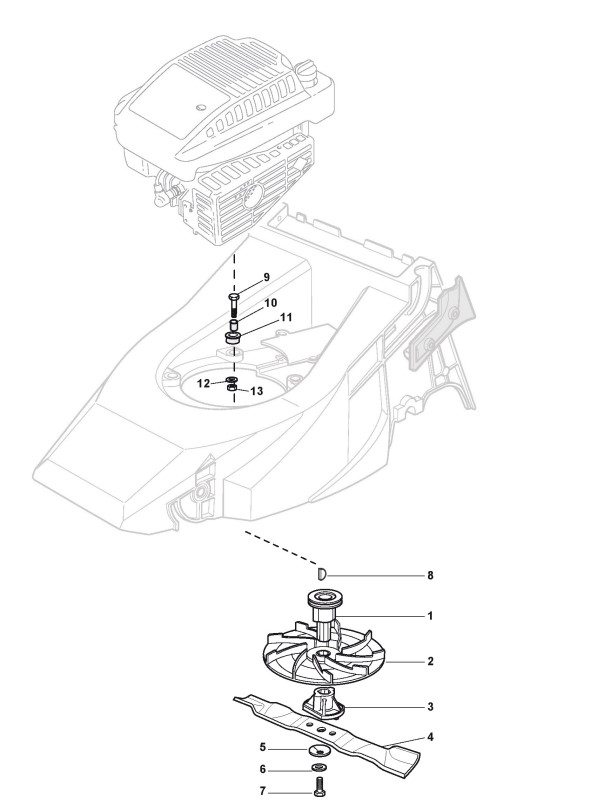 9
10
11
12
13
8
1
2
3
4
5
6
7