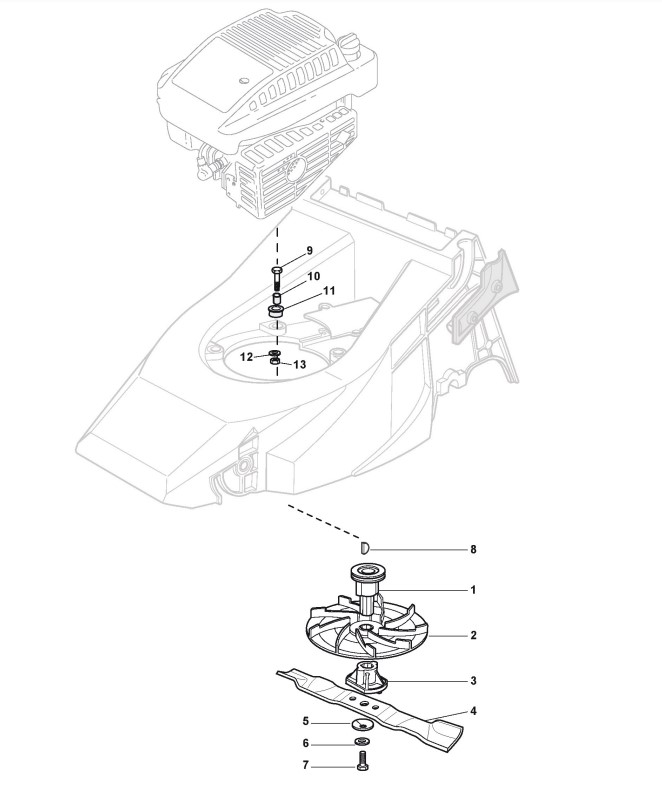 9
10
11
12
13
8
1
2
3
4
5
6
7