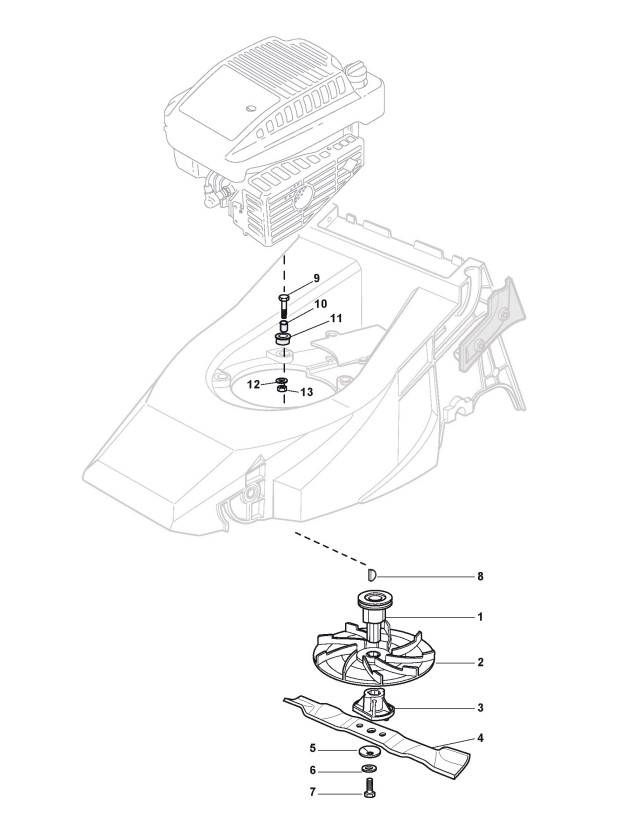 9
10
11
12
13
8
1
2
3
4
5
6
7