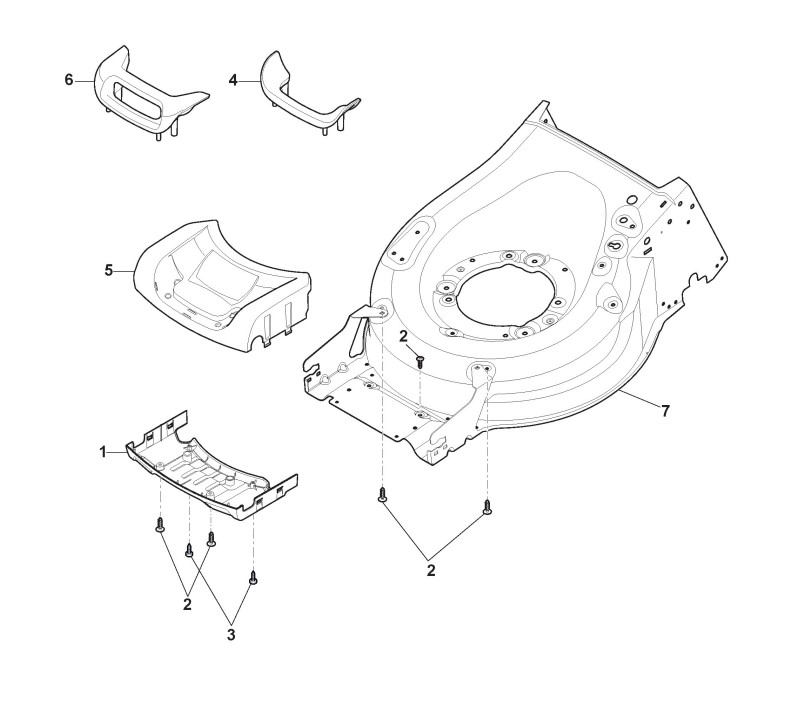 6
4
5
2
7
1
2
2
3