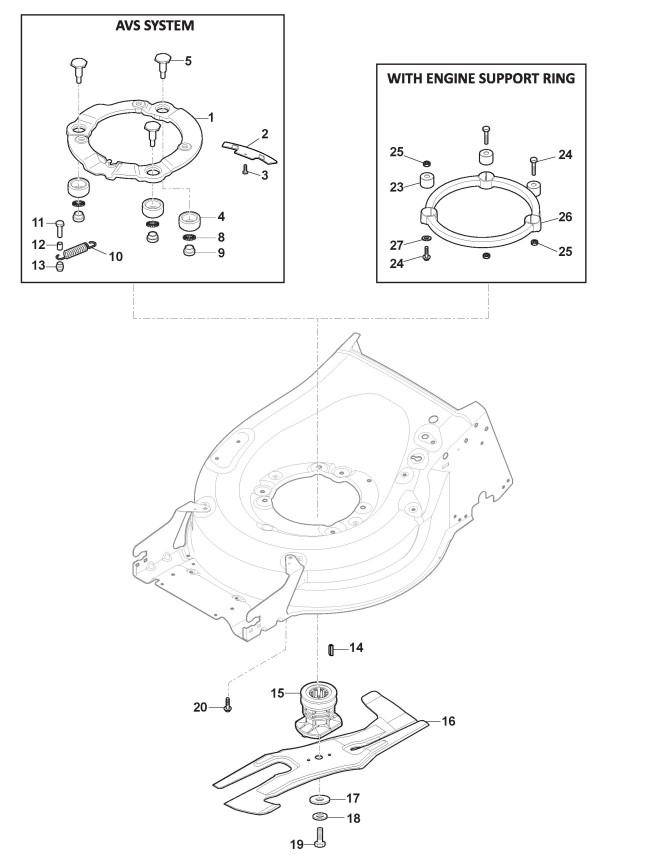 AVS SYSTEM

5
1
2
3
4
8
9
11
12
10
13

WITH ENGINE SUPPORT RING

25
24
23
26
27
25
24

14
15
20
16
17
18
19