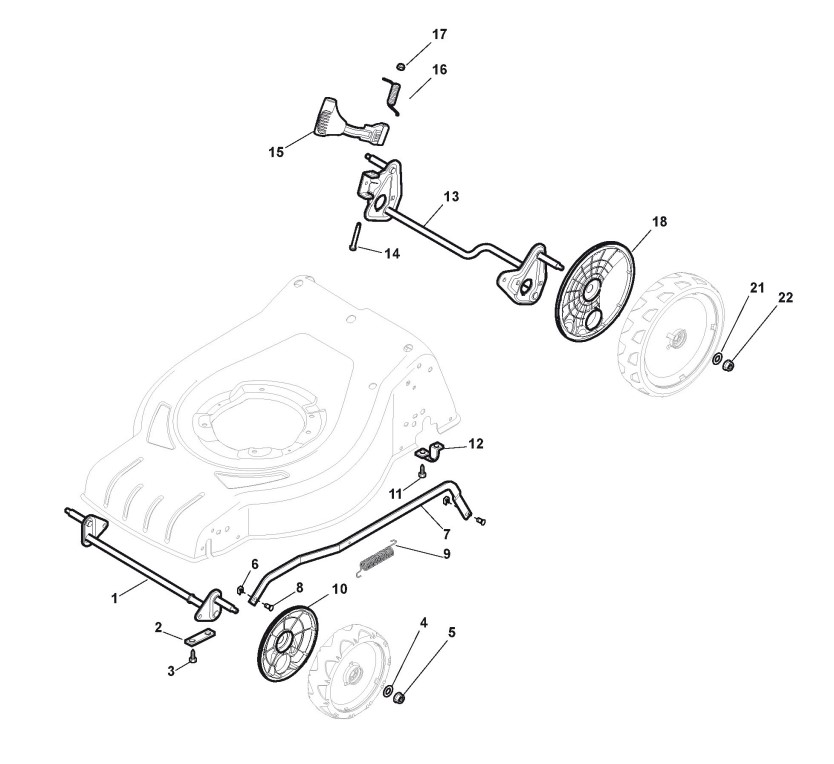 17
16
15
13
14
18
21
22
12
11
7
9
6
8
10
1
2
3
4
5