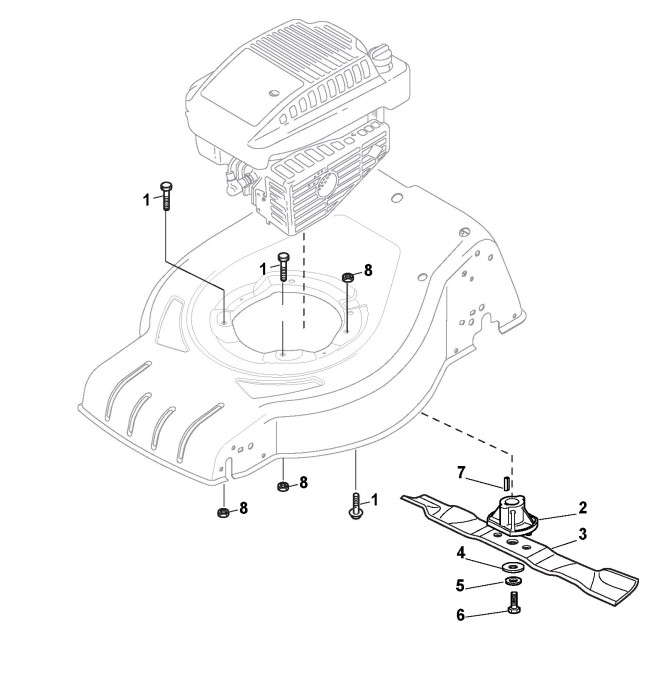 1
1
8
8
8
1
7
2
3
4
5
6