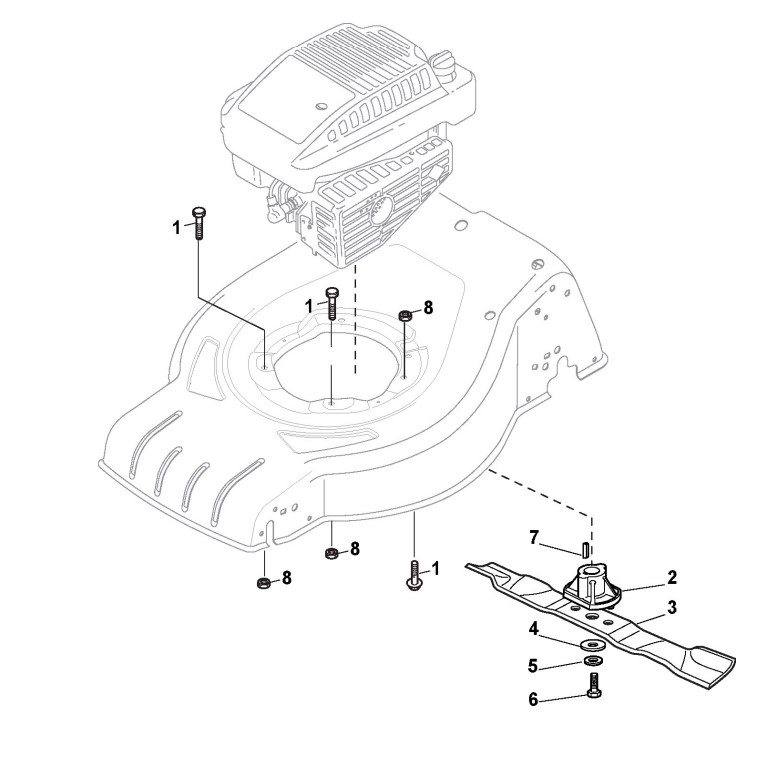 1
1
8
8
8
1
7
2
3
4
5
6