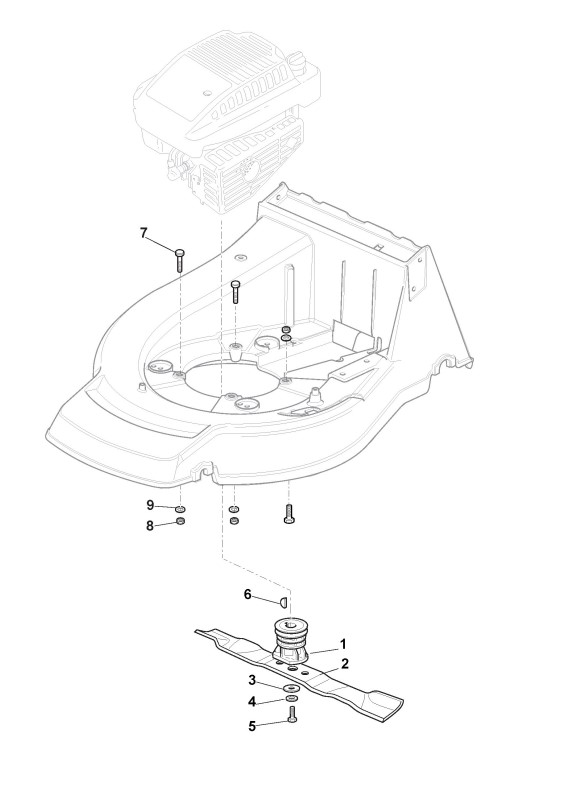 7
9
8
6
1
2
3
4
5