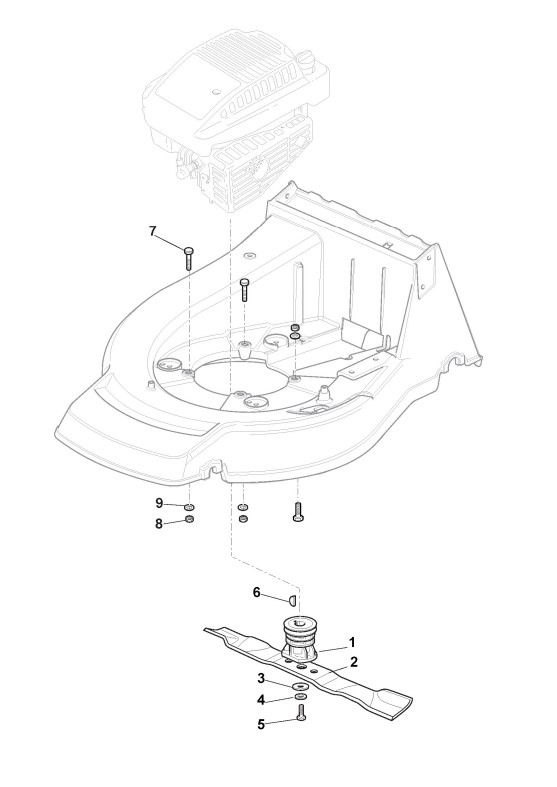 7
9
8
6
1
2
3
4
5