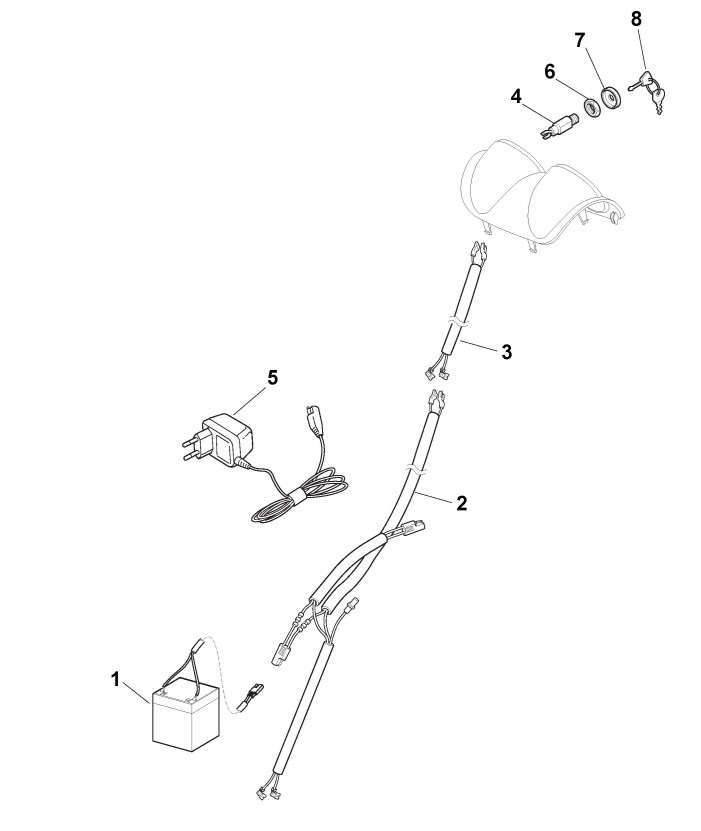 8
7
6
4
3
5
2
1