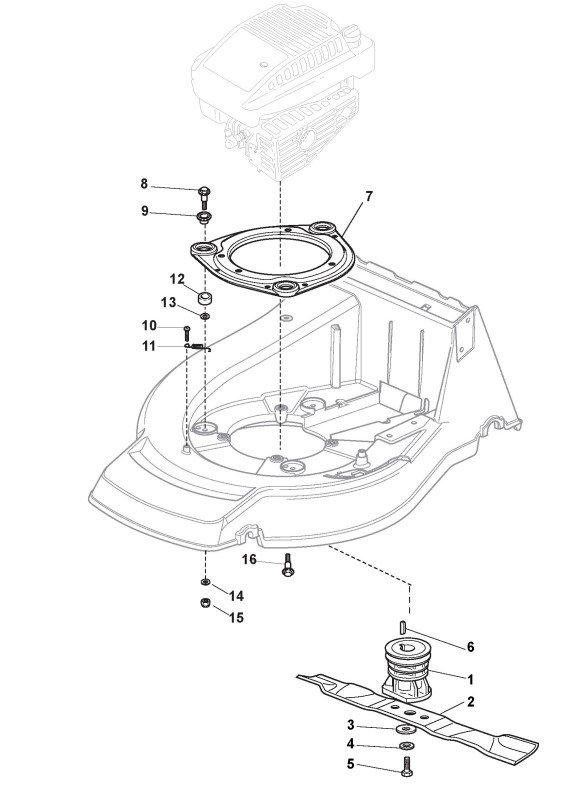 8
9
7
12
13
10
11
16
14
15
6
1
2
3
4
5