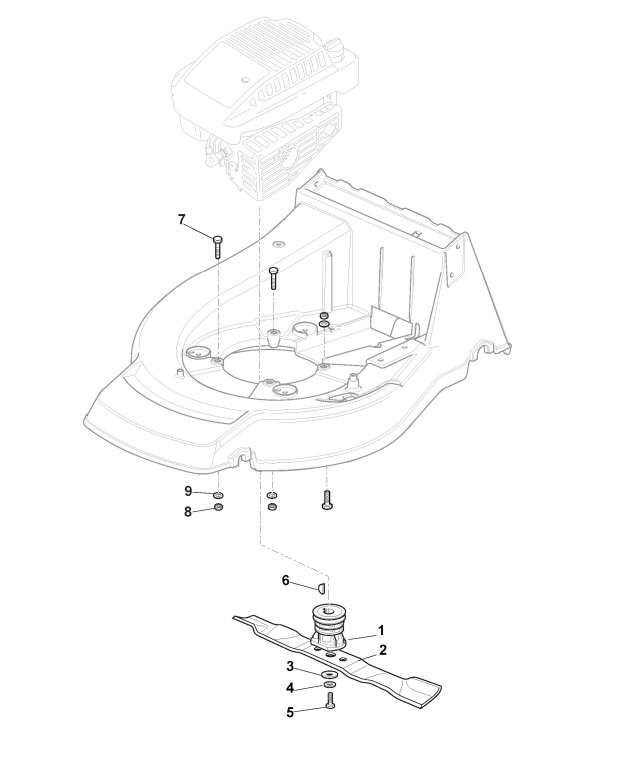 7
9
8
6
1
2
3
4
5