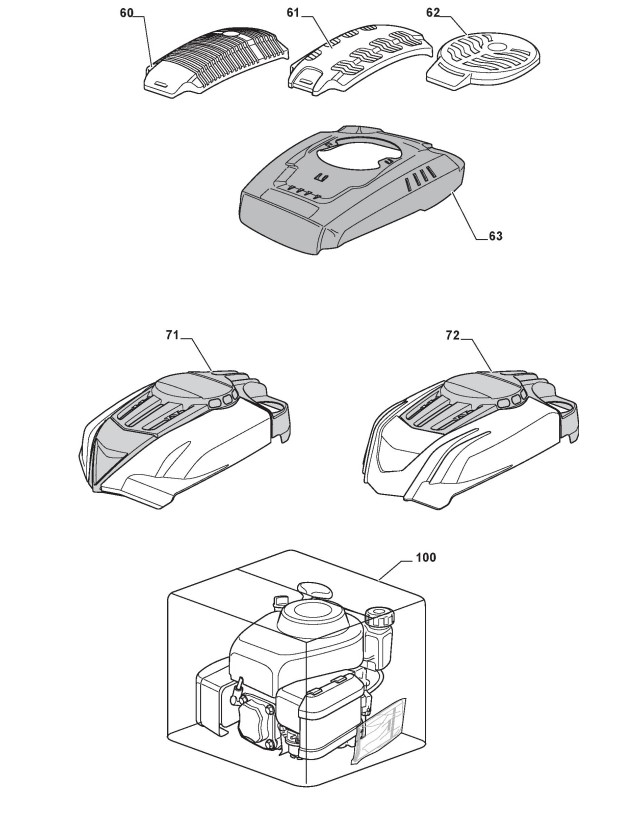 60
61
62
63
71
72
100