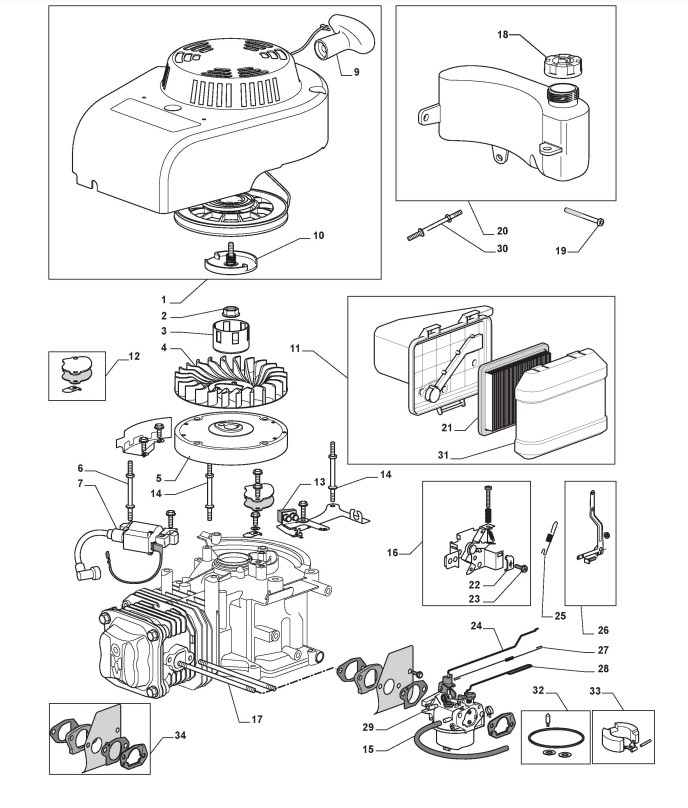 9
18
10
20
30
19
1
2
3
4
12
11
21
31
5
6
7
14
13
14
16
22
23
25
26
24
27
28
17
29
15
32
33
34