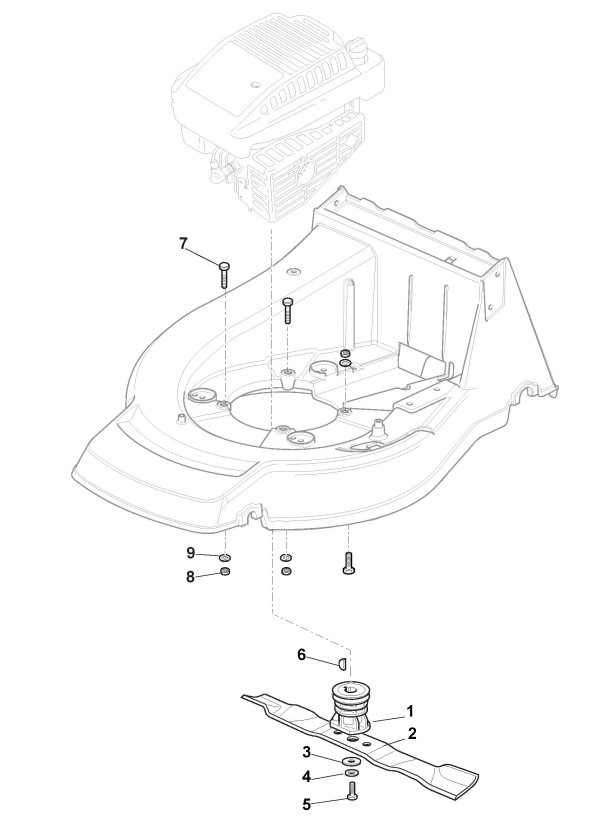 7
9
8
6
1
2
3
4
5