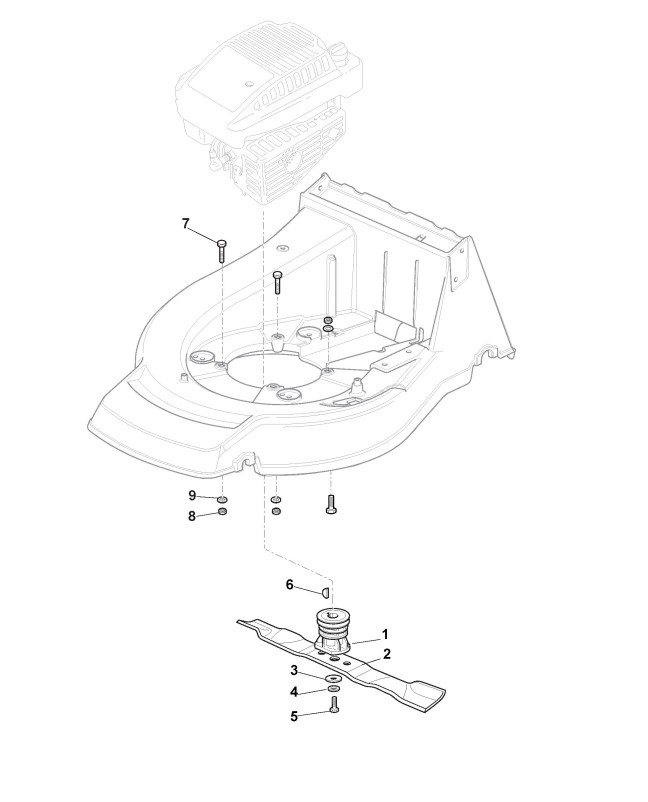 7
9
8
6
1
2
3
4
5