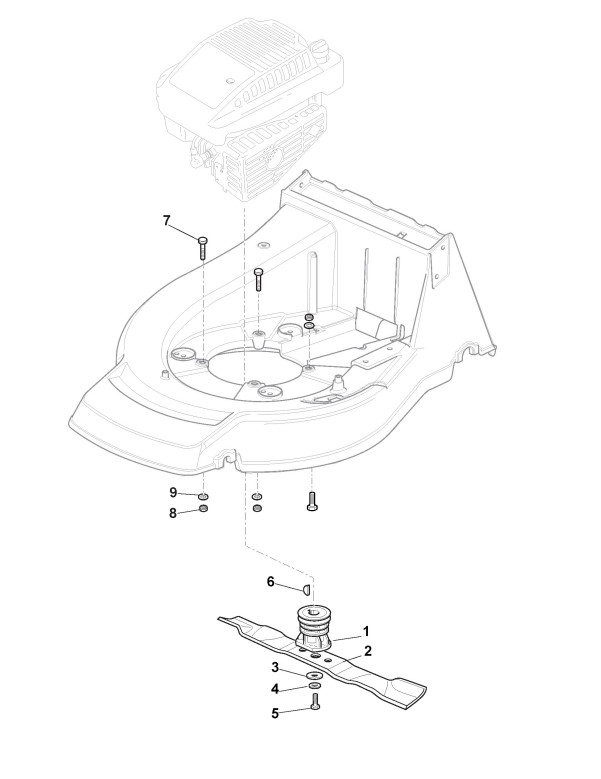 7
9
8
6
1
2
3
4
5