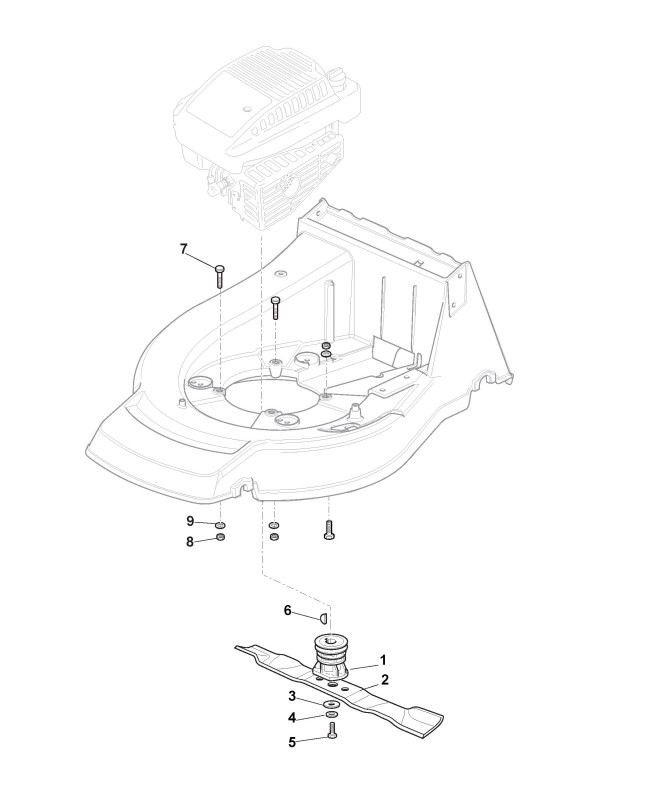 7
9
8
6
1
2
3
4
5