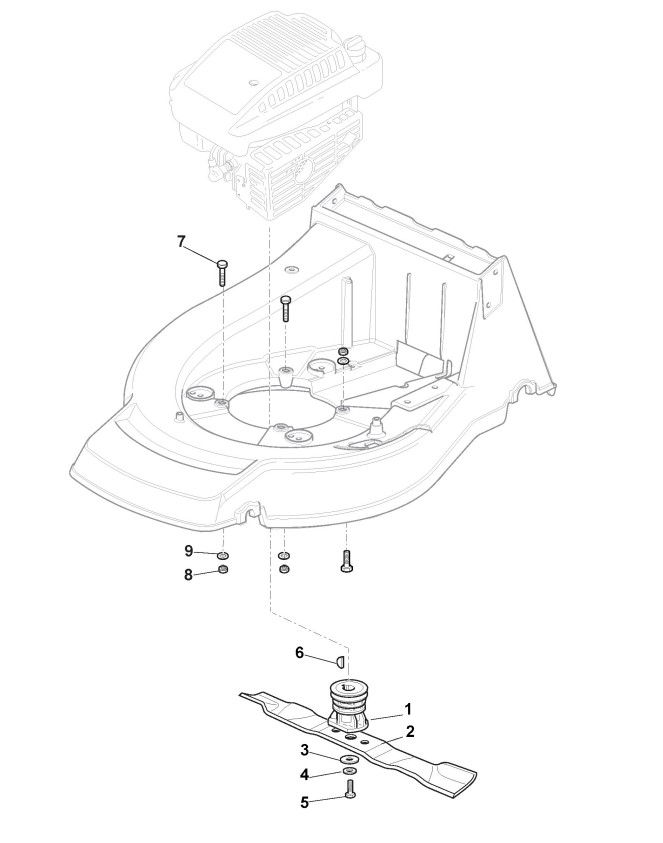 7
9
8
6
1
2
3
4
5