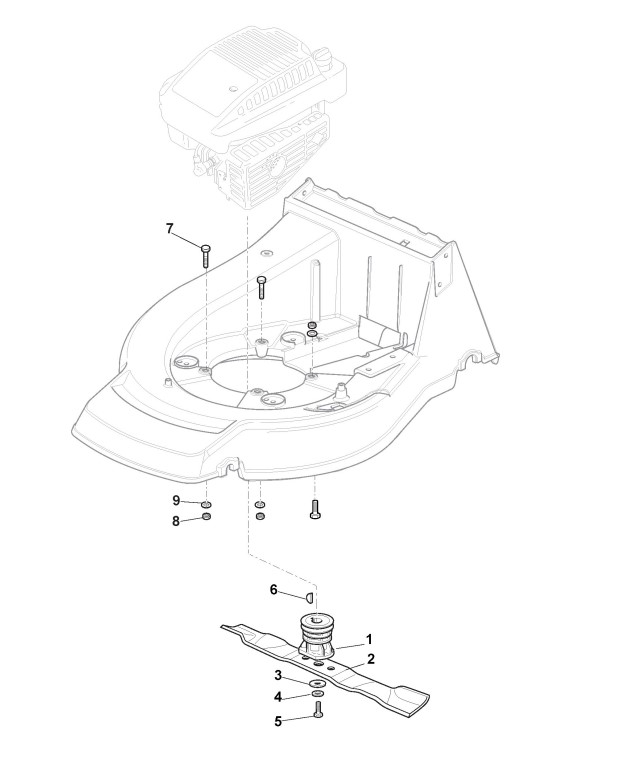 7
9
8
6
1
2
3
4
5