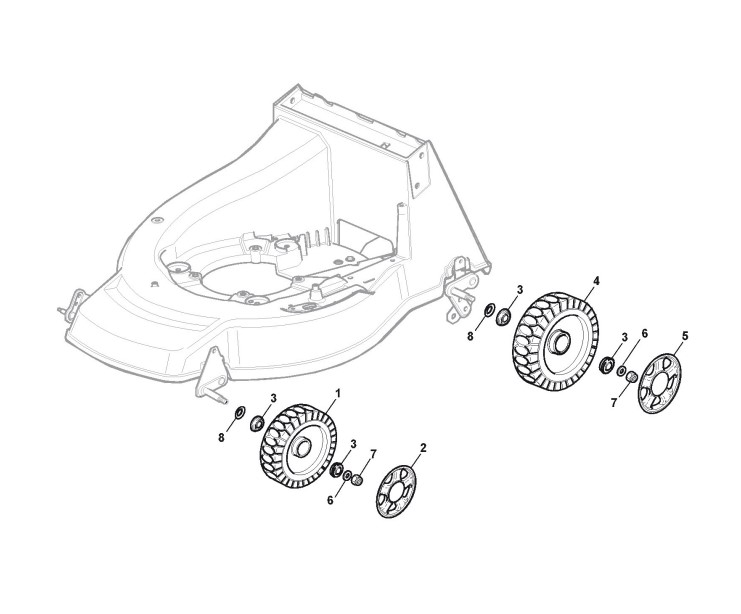 4
3
8
3
6
5
7
1
3
8
3
7
2
6