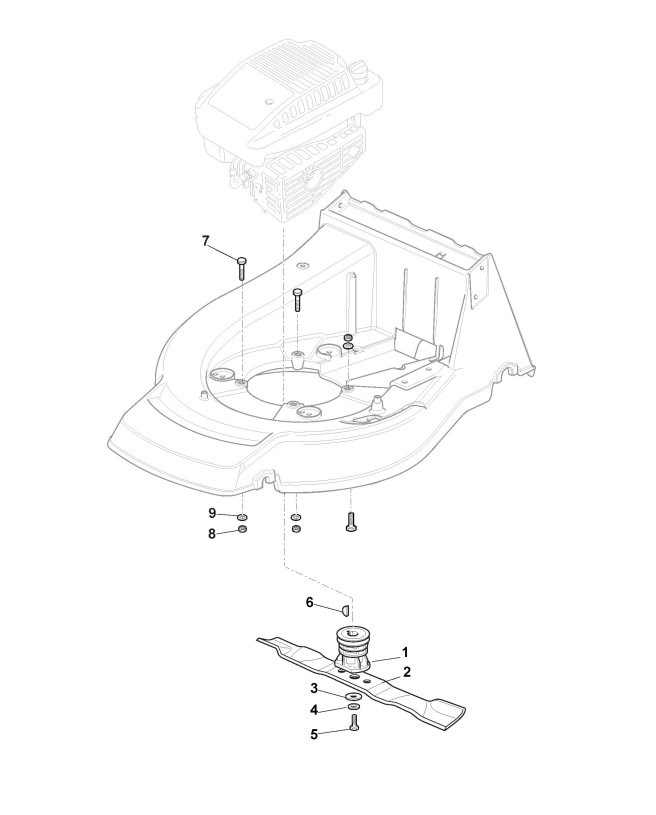 7
9
8
6
1
2
3
4
5