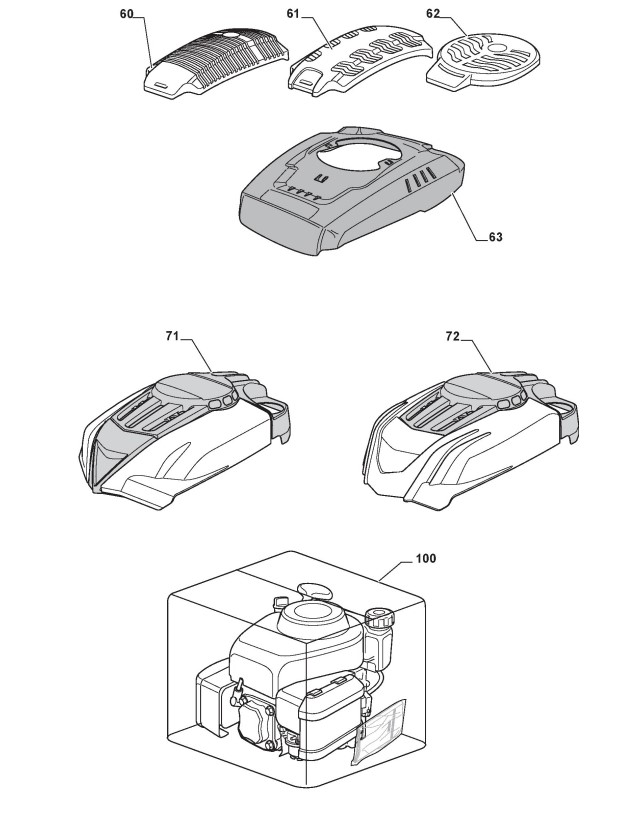 60
61
62
63
71
72
100