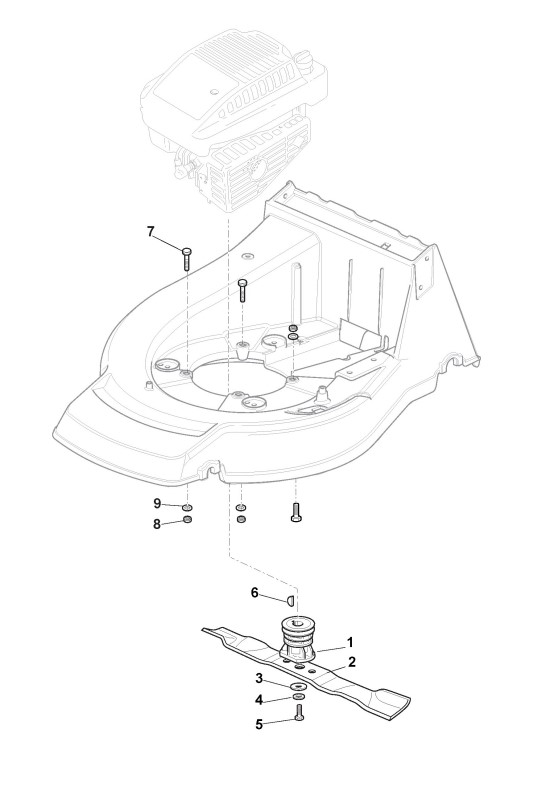 7
9
8
6
1
2
3
4
5