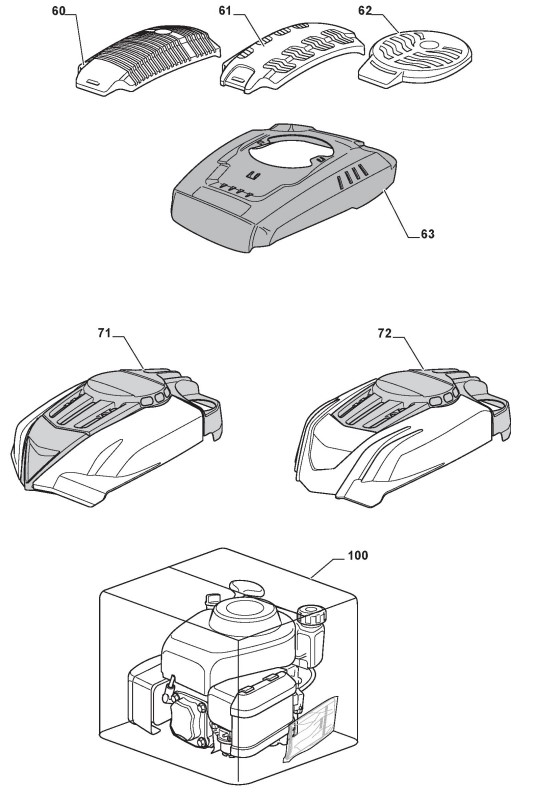 60
61
62
63
71
72
100