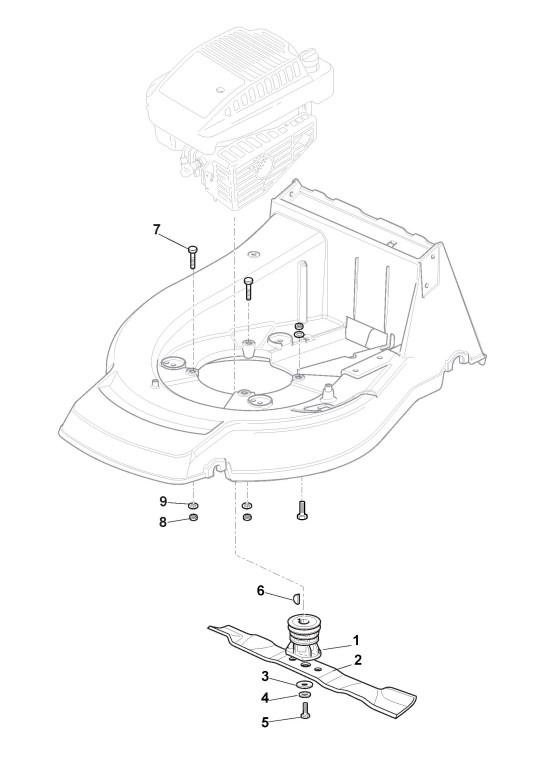 7
9
8
6
1
2
3
4
5