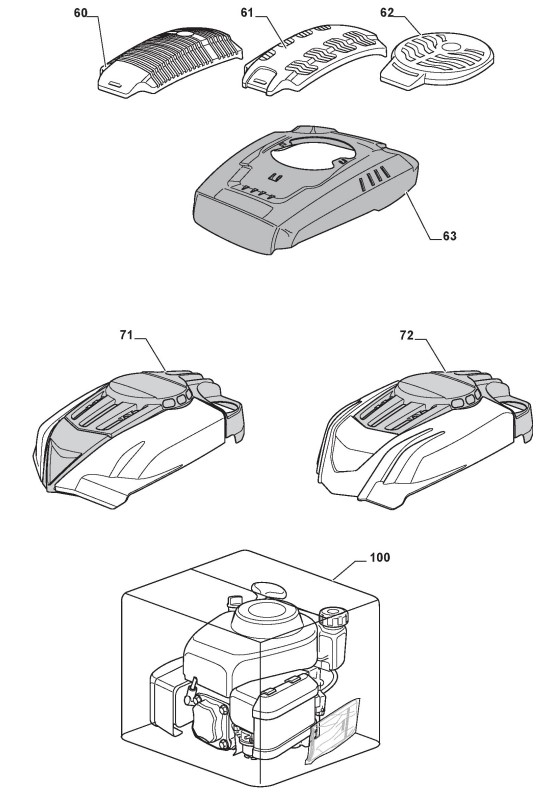 60
61
62
63
71
72
100