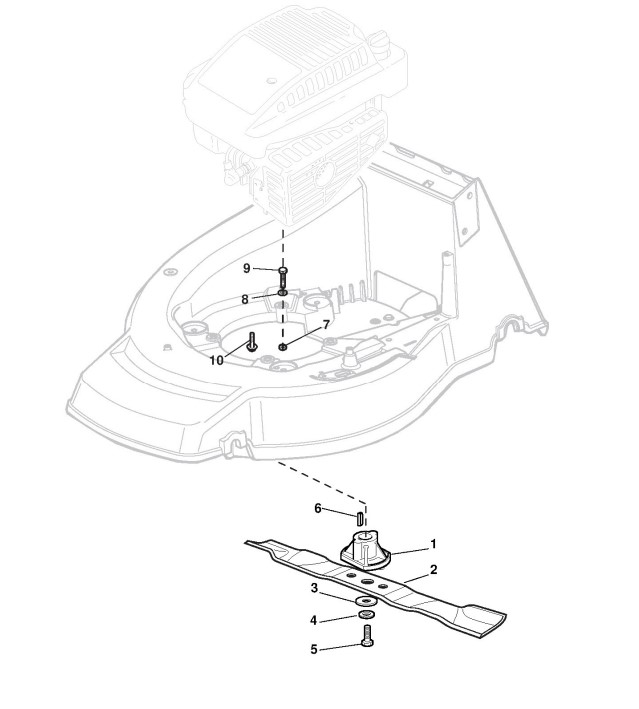 9
8
7
10
6
1
2
3
4
5