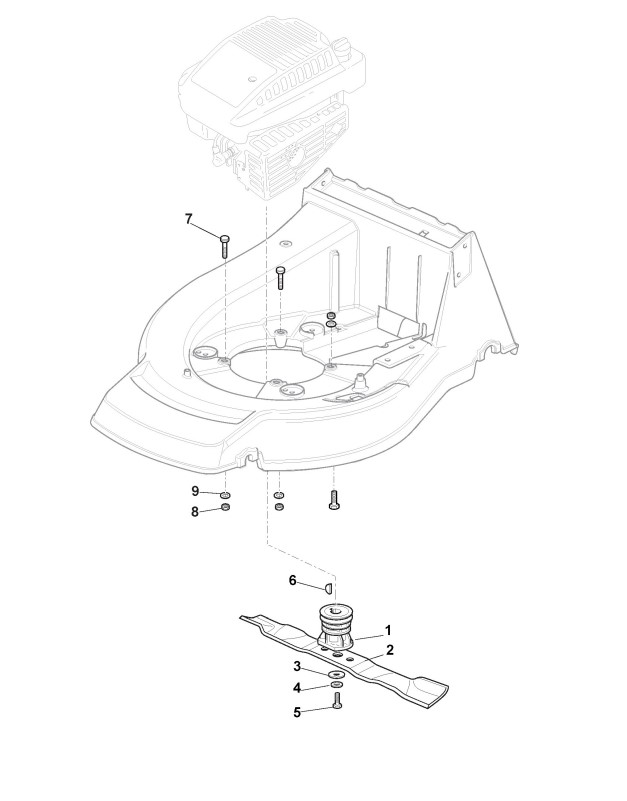 7
9
8
6
1
2
3
4
5