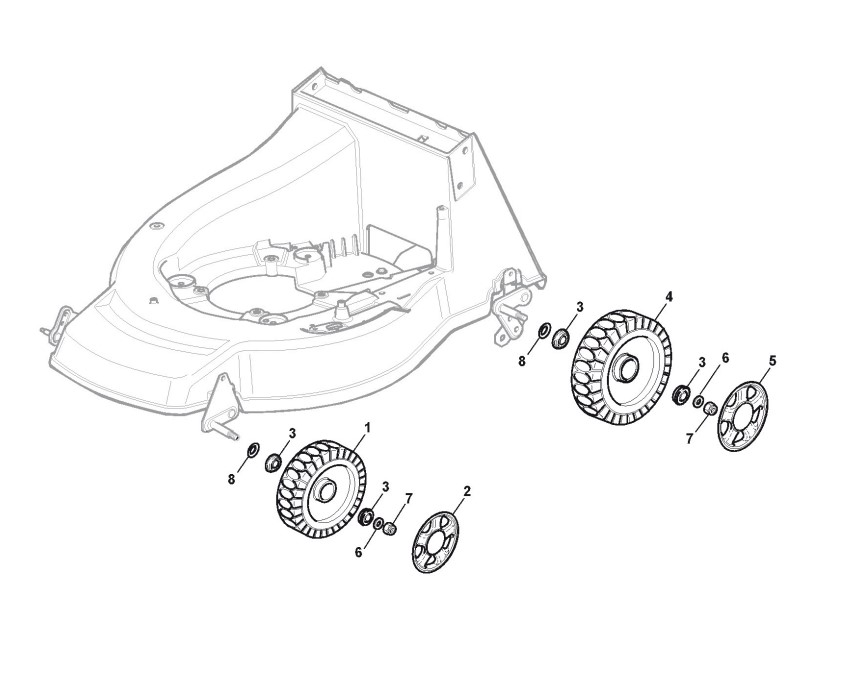 3
4
8
3
6
5
7
3
1
8
3
7
2
6