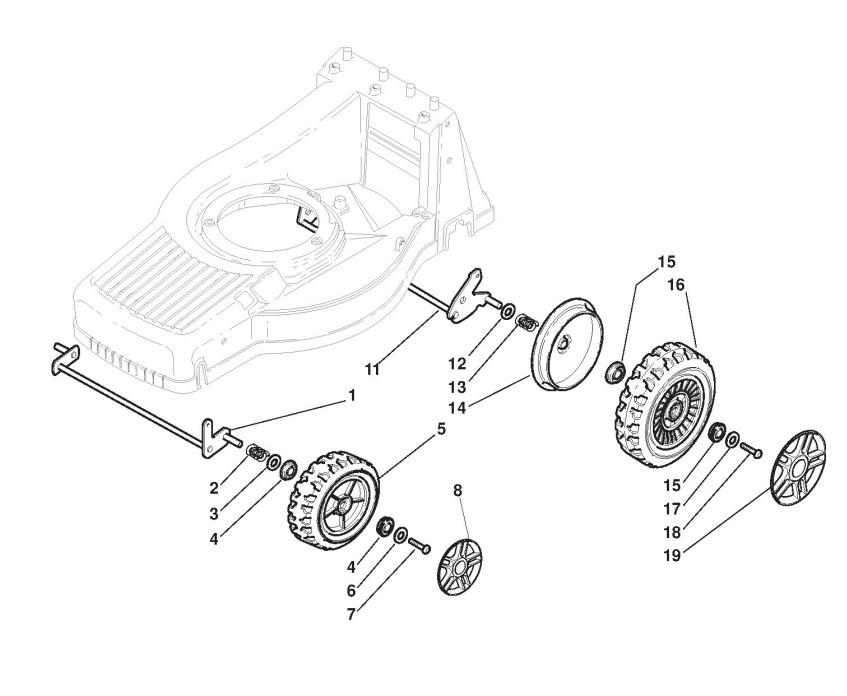 15
16
11
12
13
14
1
5
2
3
4
8
15
17
18
19
4
6
7