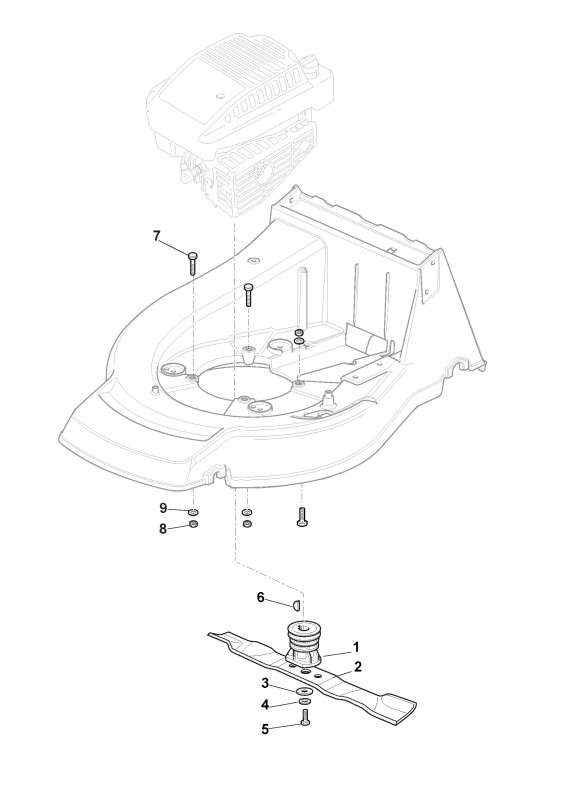 7

9

8

6

1

2

3

4

5