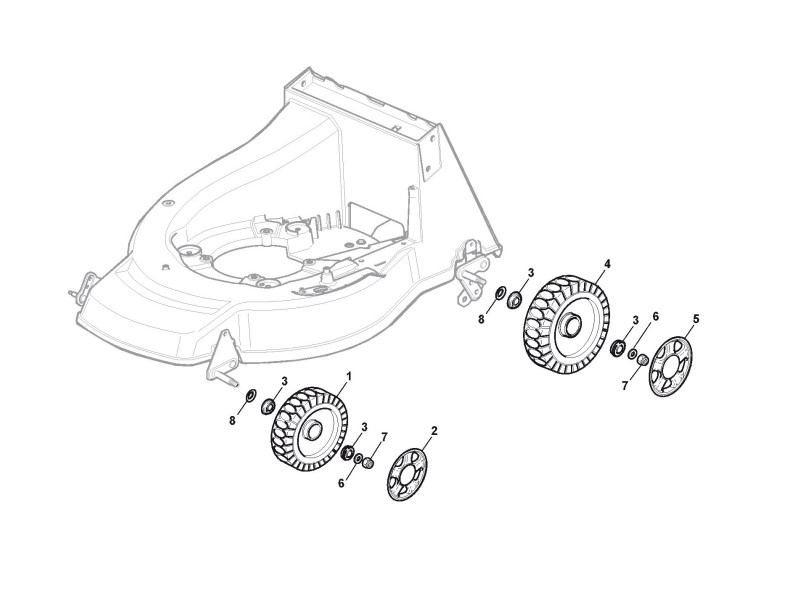 4
3
8
3
6
5
7
1
3
8
3
7
2
6