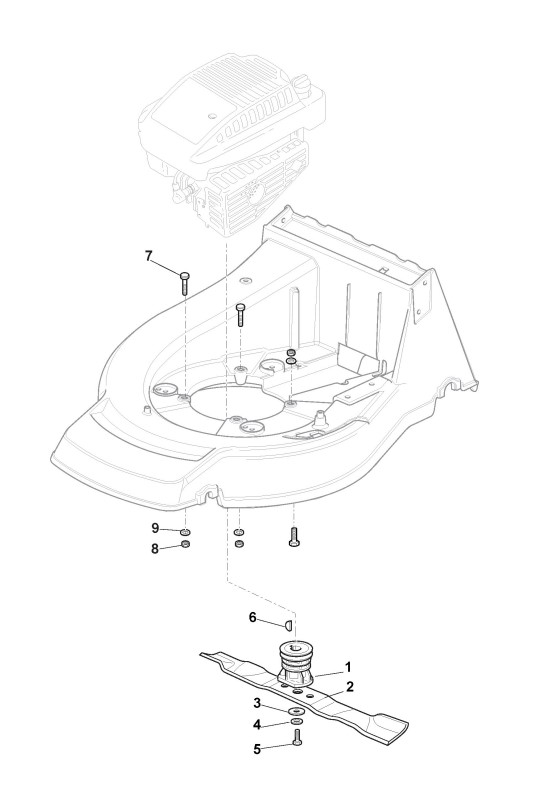 7
9
8
6
1
2
3
4
5