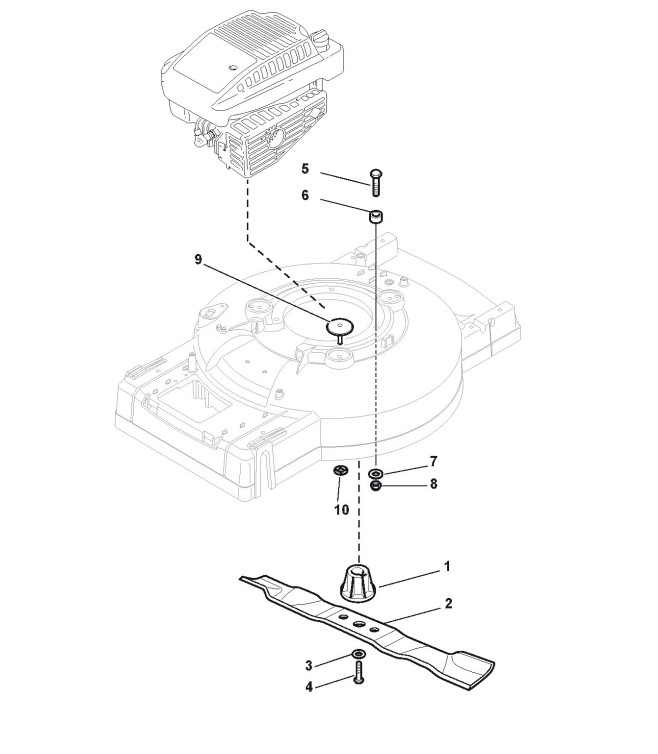 5
6
9
7
8
10
1
2
3
4