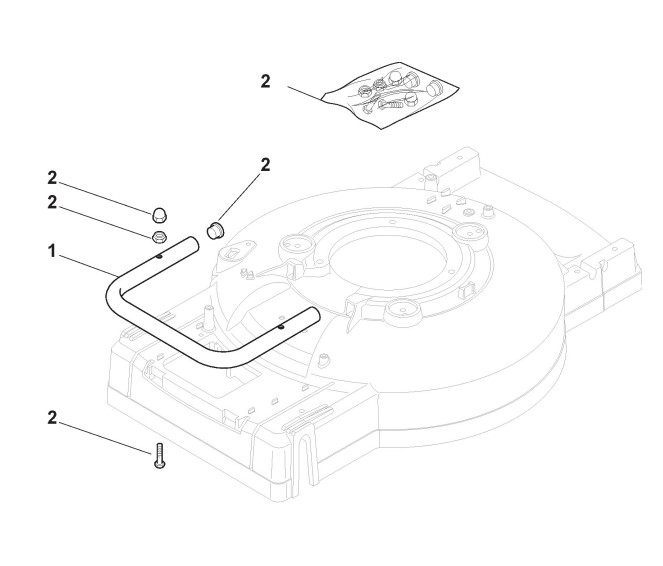 2

2

2

2

1

2