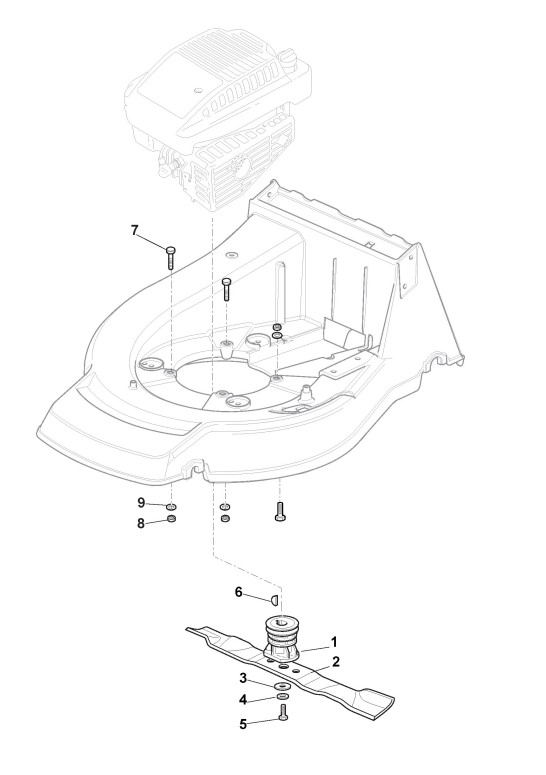 7
9
8
6
1
2
3
4
5