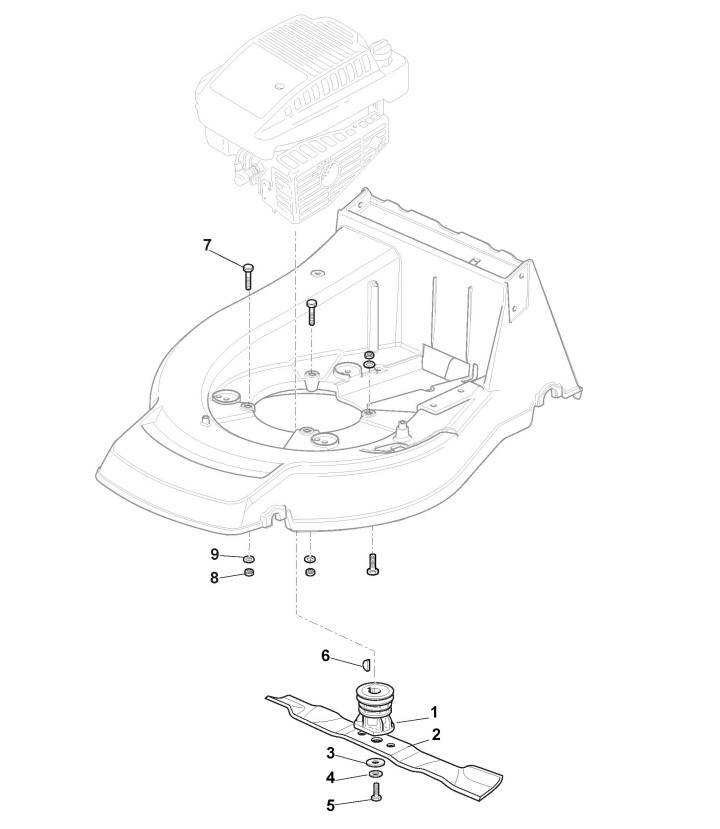 7
9
8
6
1
2
3
4
5