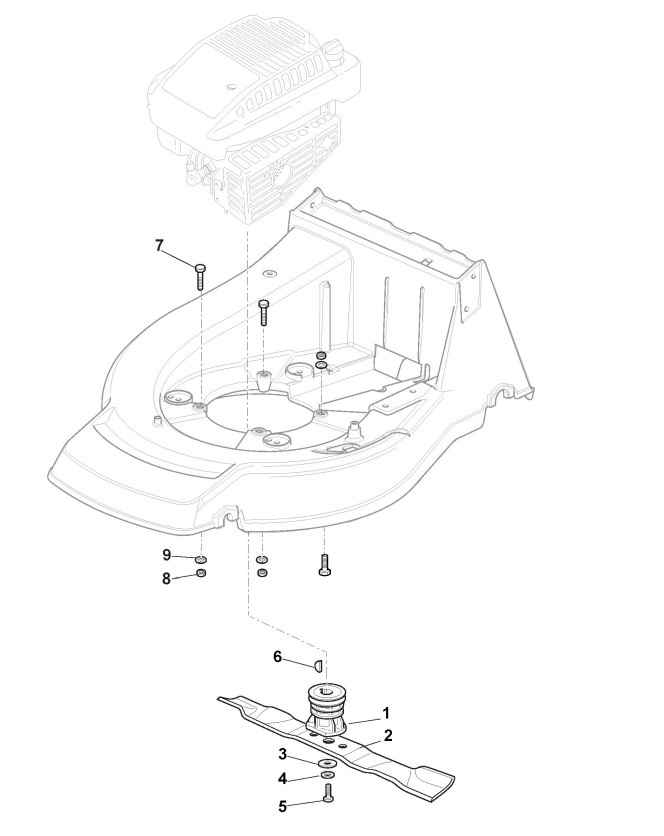 7
9
8
6
1
2
3
4
5