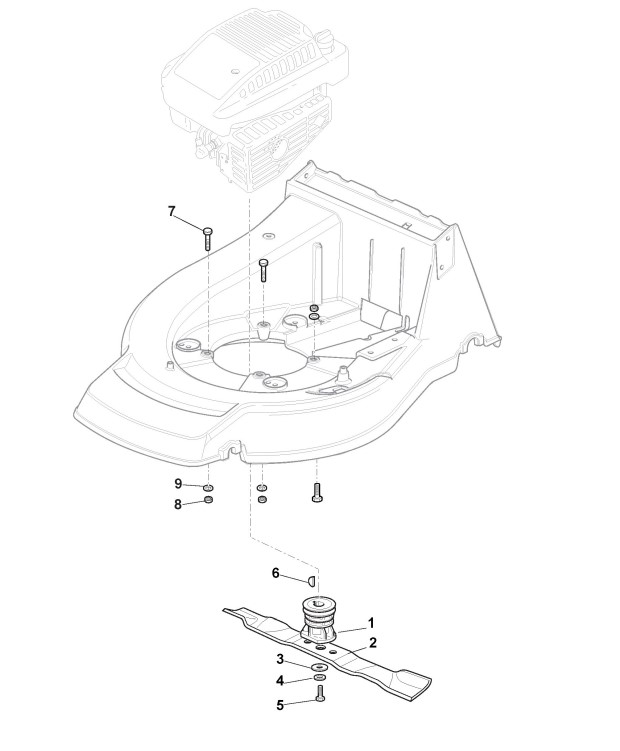 7
9
8
6
1
2
3
4
5