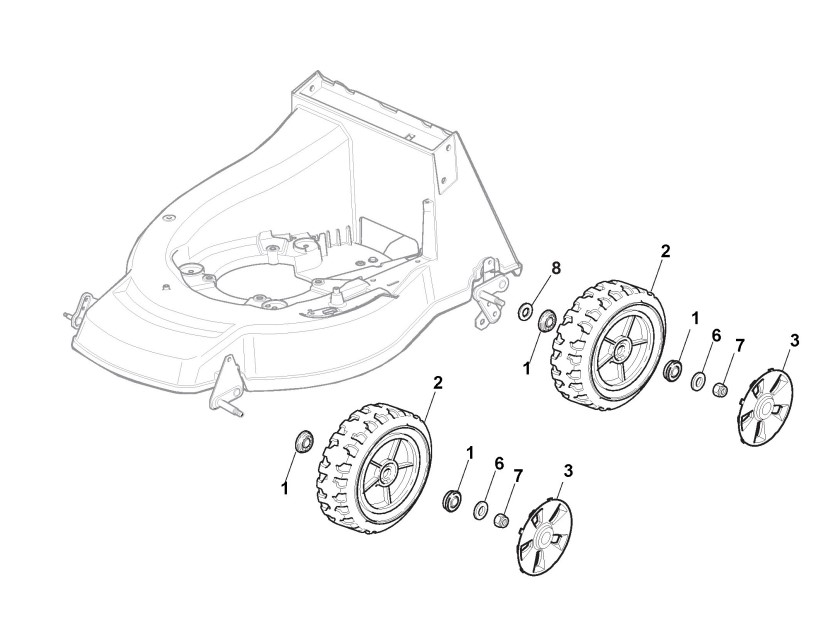 8
2
1
1
6
7
3
2
1
1
6
7
3