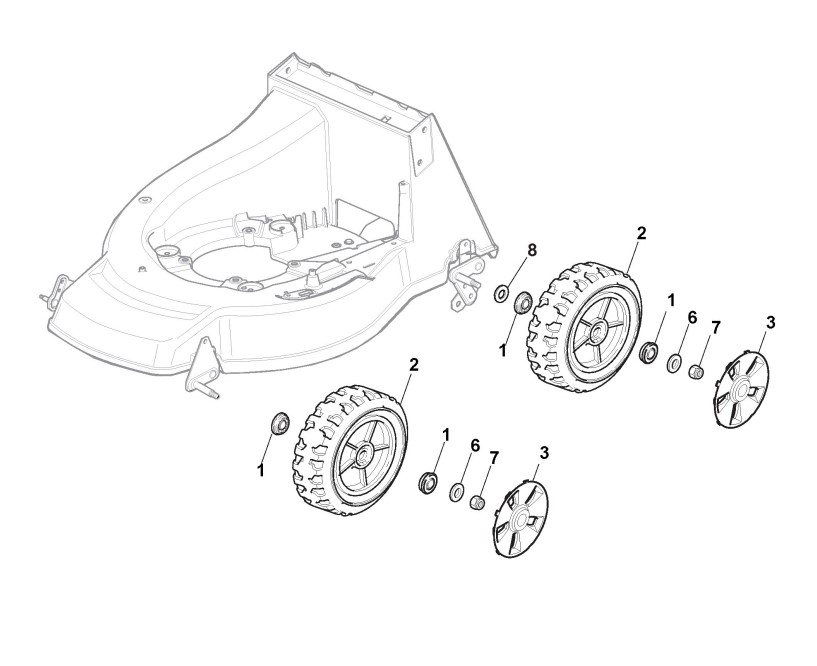 8
2
1
1
6
7
3
2
1
1
6
7
3