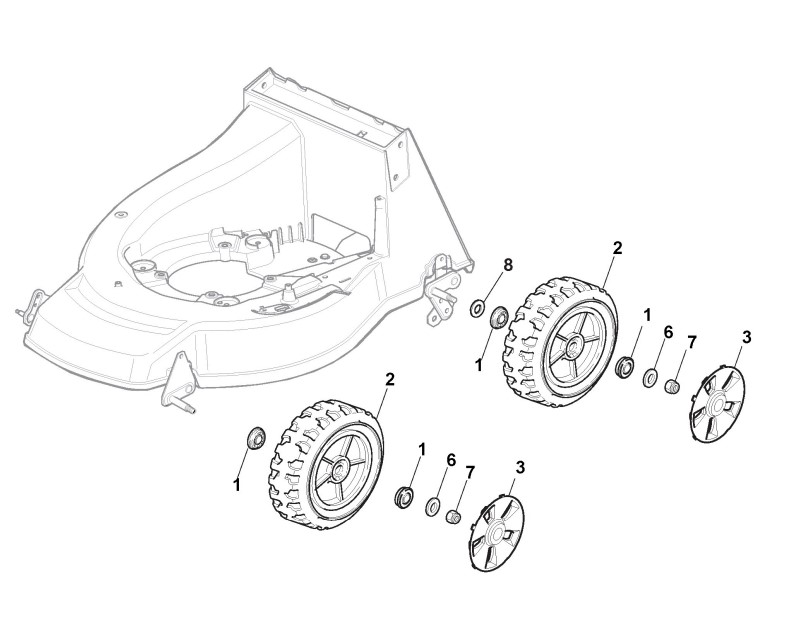 8
2
1
1
6
7
3
2
1
1
6
7
3