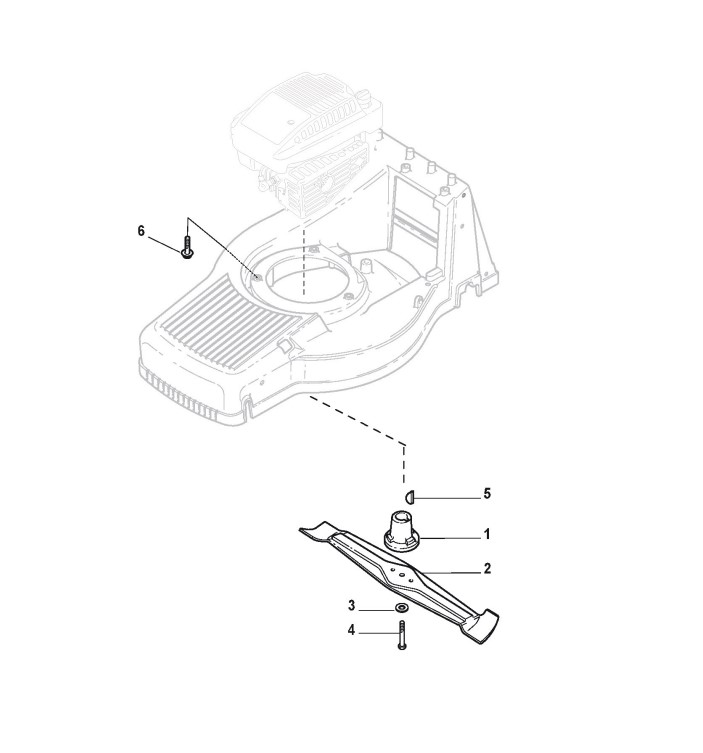 6
5
1
2
3
4