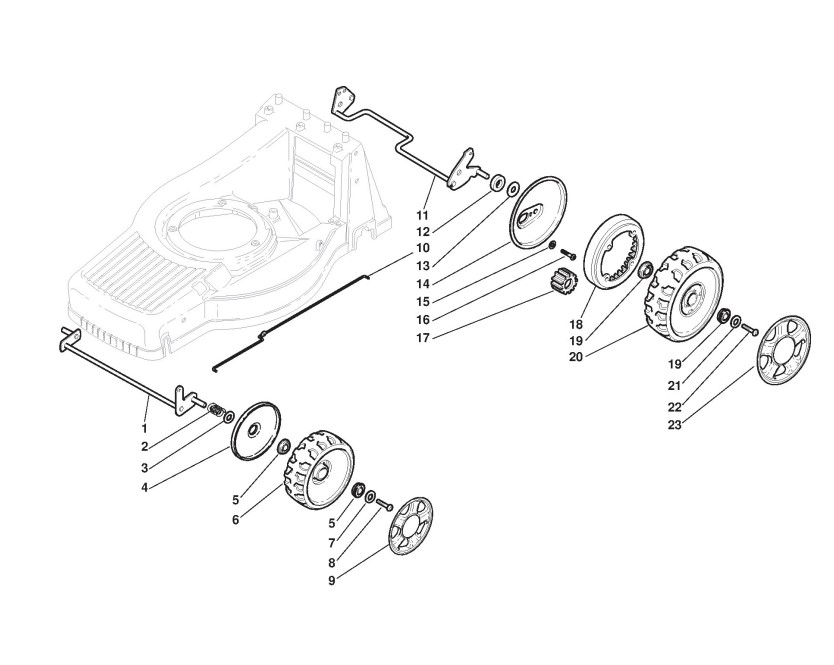 11
12
10
13
14
15
16
17
18
19
20
19
21
22
23
1
2
3
4
5
6
5
7
8
9